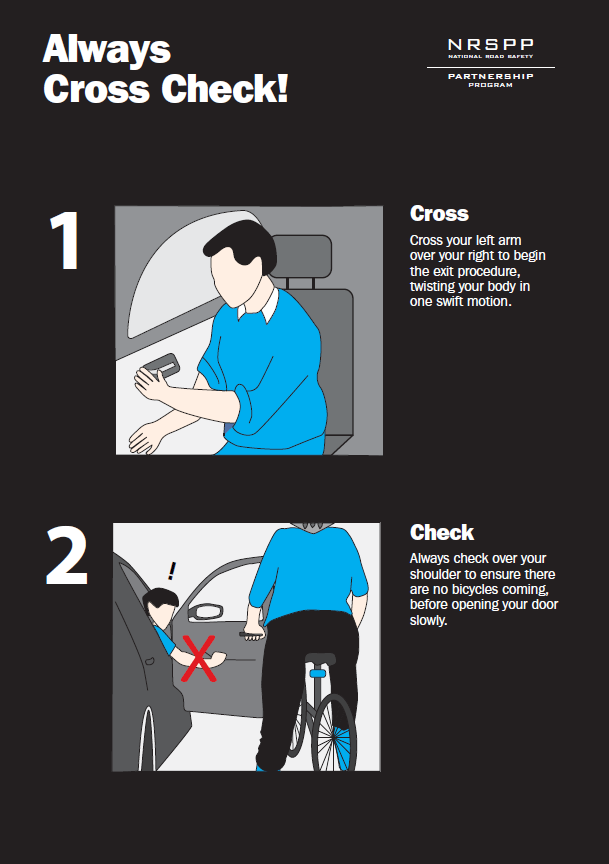 Always Cross Check!

NRSPP
NATIONAL ROAD SAFETY
PARTNERSHIP PROGRAM

1

Cross

Cross your left arm over your right to begin the exit procedure, twisting your body in one swift motion.

2

!

Check

Always check over your shoulder to ensure there are no bicycles coming, before opening your door slowly.